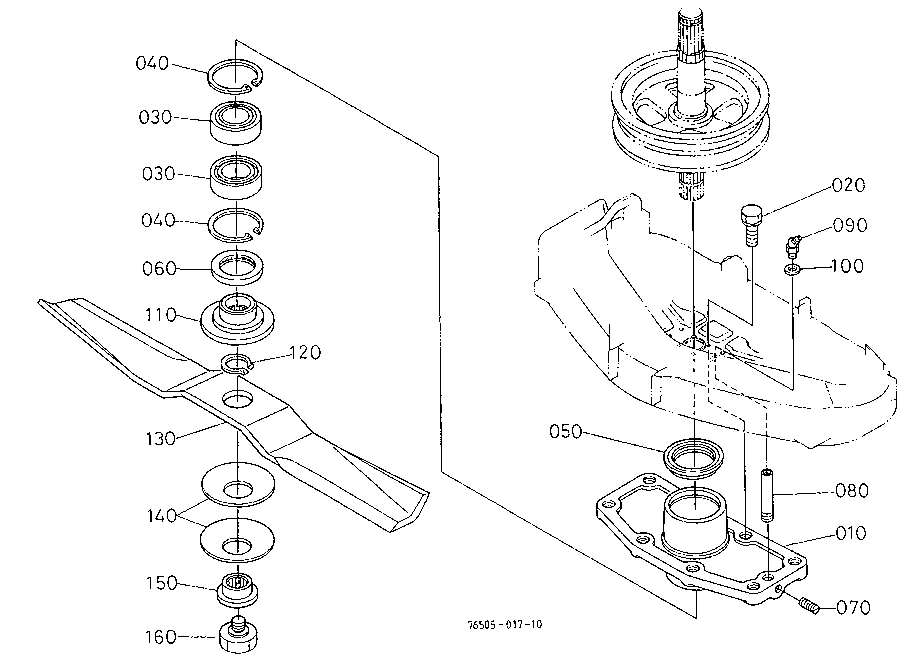 040
030
030
040
060
110
120
130
140
150
160
020
090
100
050
080
010
070
76505-017-10